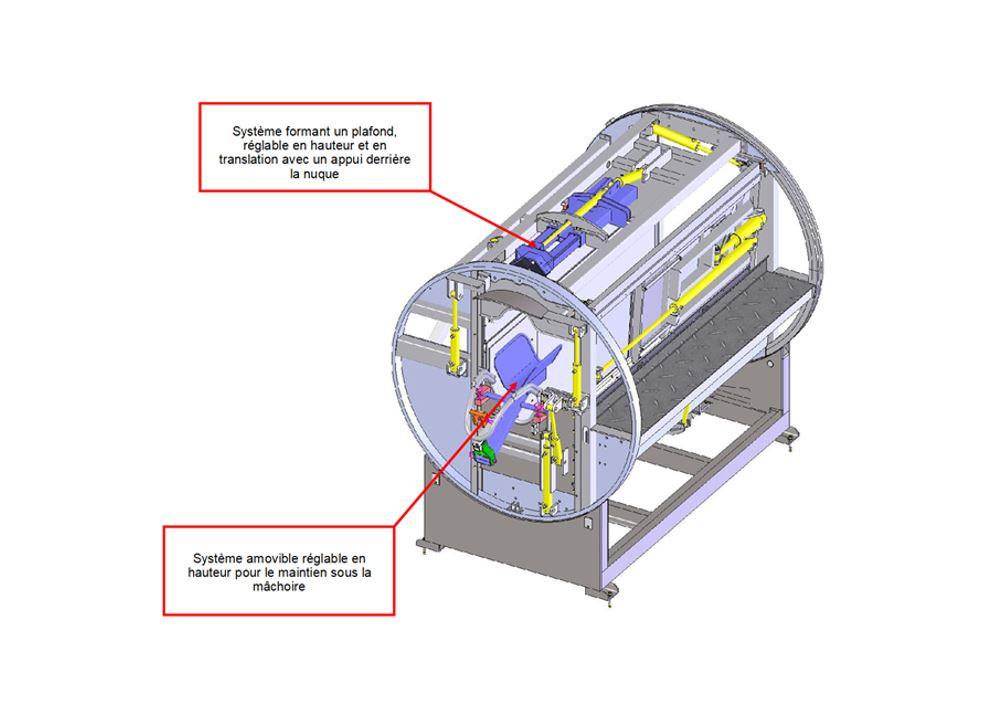 Système formant un plafond, réglable en hauteur et en translation avec un appui derrière la nuque

Système amovible réglable en hauteur pour le maintien sous la mâchoire